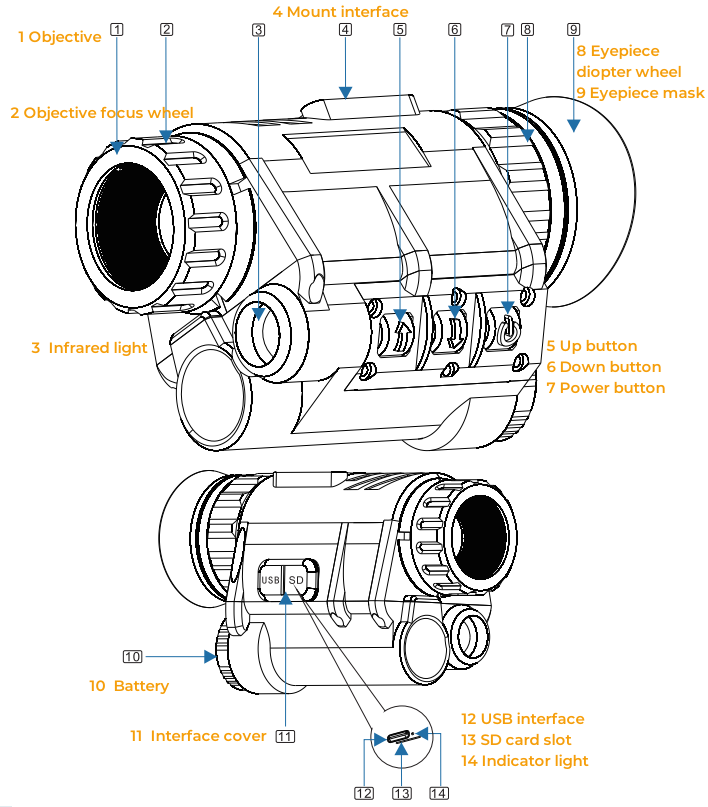 4 Mount interface

1 Objective

1

2

3

4

5

6

7

8

9

8 Eyepiece diopter wheel

9 Eyepiece mask

2 Objective focus wheel

3 Infrared light

5 Up button

6 Down button

7 Power button

USB

SD

10

10 Battery

11 Interface cover

11

12 USB interface

13 SD card slot

14 Indicator light

12

13

14